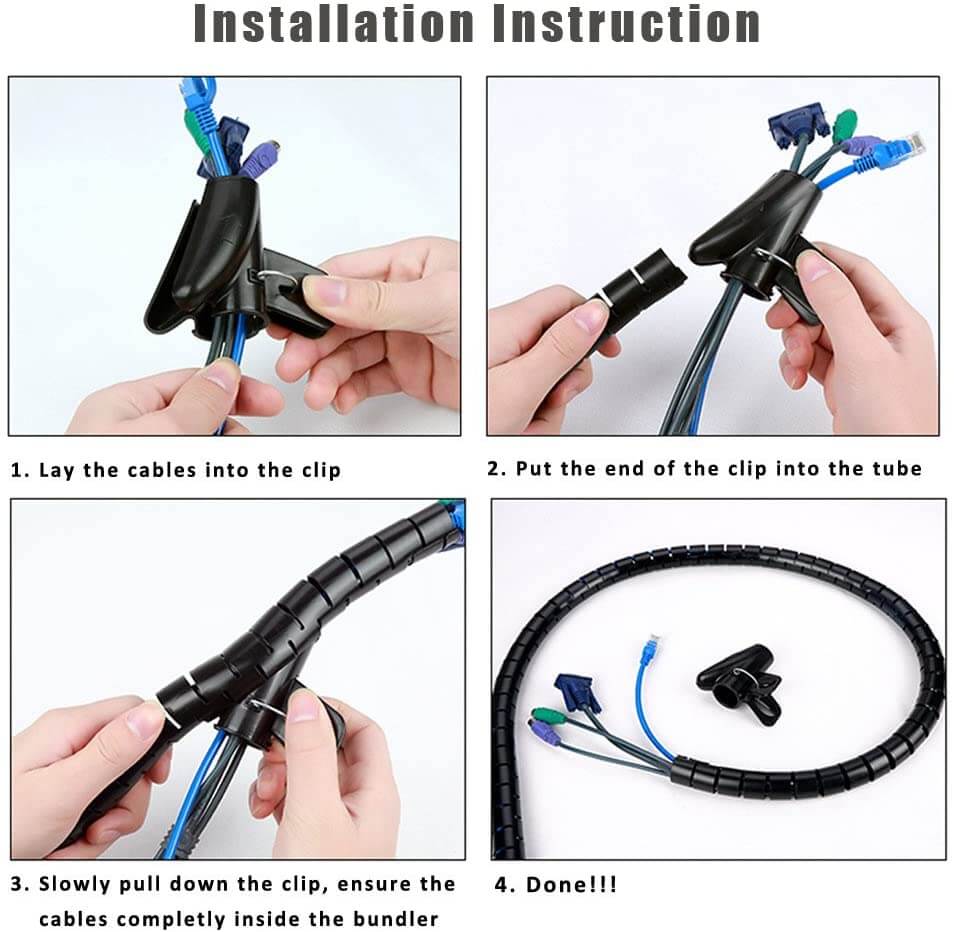 Installation Instruction

1. Lay the cables into the clip

2. Put the end of the clip into the tube

3. Slowly pull down the clip, ensure the cables completly inside the bundler

4. Done!!!